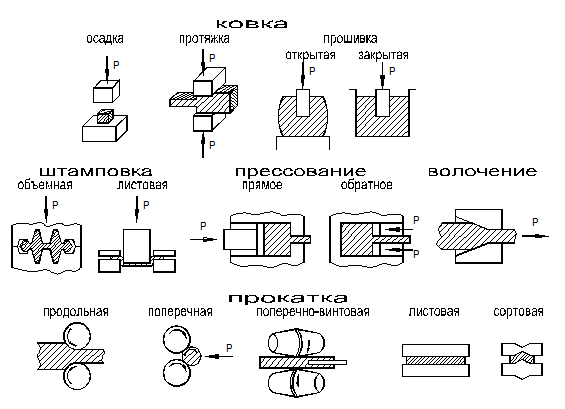 ковка

осадка

P

протяжка

P

P

прошивка

открытая

P

закрытая

P

штамповка

объемная

P

листовая

P

прессование

прямое

P

обратное

P

P

волочение

P

прокатка

продольная

поперечная

P

поперечно-винтовая

листовая

сортовая