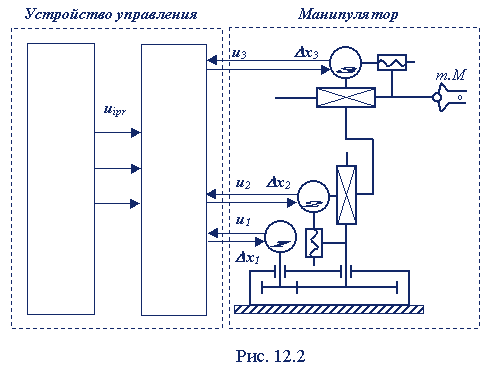 Устройство управления

Манипулятор

$u_{ipr}$

$u_3$

$\Delta x_3$

т.М

$u_2$

$\Delta x_2$

$u_1$

$\Delta x_1$

Рис. 12.2