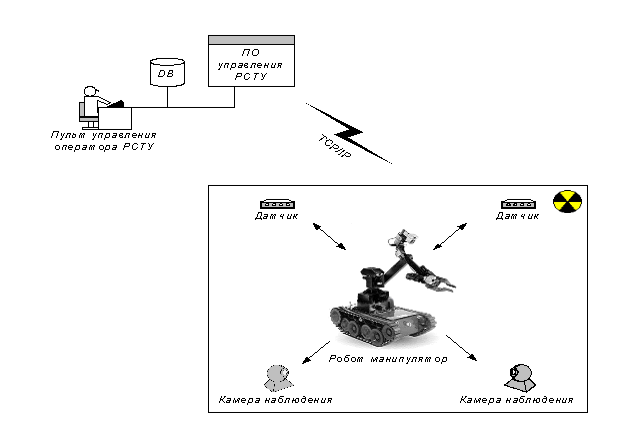 DB

ПО управления РСТУ

Пульт управления оператора РСТУ

TCP/IP

Датчик

Датчик

Робот манипулятор

Камера наблюдения

Камера наблюдения