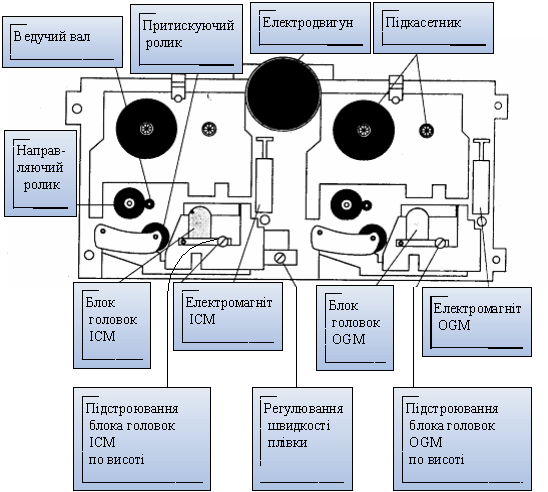 Ведучий вал

Притискуючий ролик

Електродвигун

Підкасетник

Направляючий ролик

Блок головок ICM

Електромагніт ICM

Блок головок OGM

Електромагніт OGM

Підстроювання блока головок ICM по висоті

Регулювання швидкості плівки

Підстроювання блока головок OGM по висоті