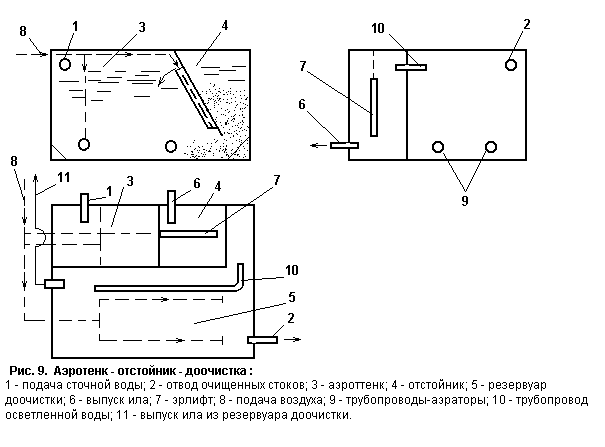 8 1 3 4

10 2

7

6

9

8 11 1 3 6 4 7

10

5

2

Рис. 9. Аэротенк - отстойник - доочистка :
1 - подача сточной воды; 2 - отвод очищенных стоков; 3 - аэроттенк; 4 - отстойник; 5 - резервуар доочистки; 6 - выпуск ила; 7 - эрлифт; 8 - подача воздуха; 9 - трубопроводы-аэраторы; 10 - трубопровод осветленной воды; 11 - выпуск ила из резервуара доочистки.