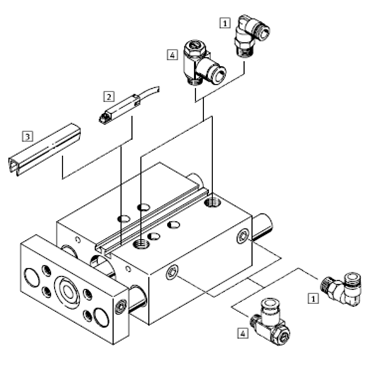 1
4
2
3
1
4