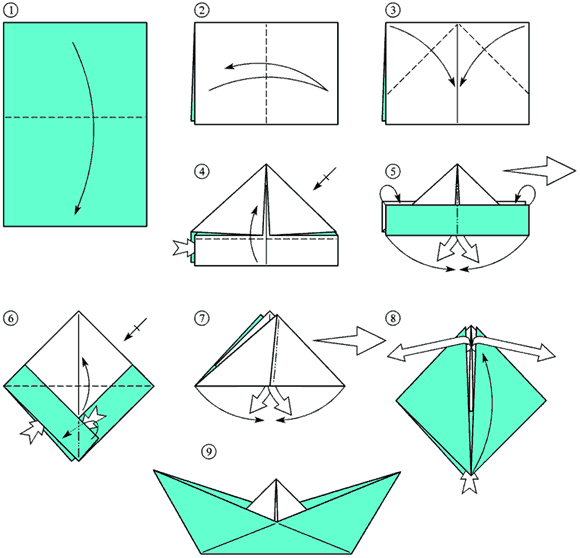 ①
②
③
④
⑤
⑥
⑦
⑧
⑨