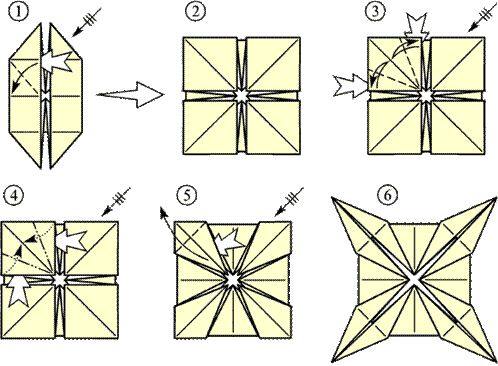 1

2

3

4

5

6