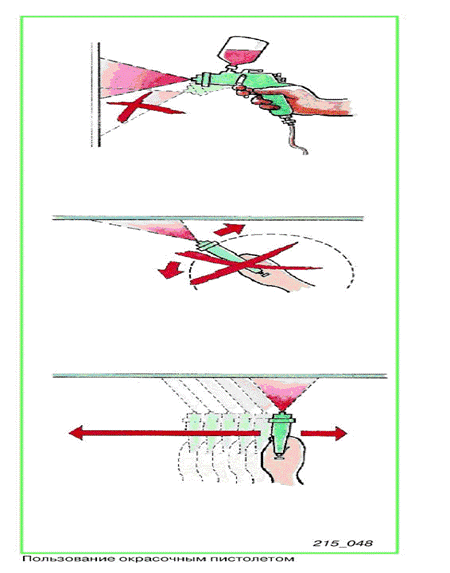 215_048

Пользование окрасочным пистолетом