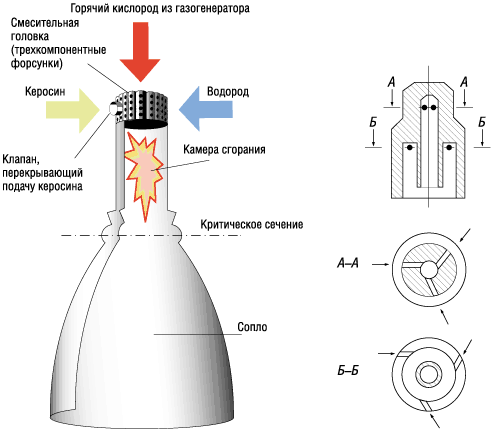 Горячий кислород из газогенератора

Смесительная головка (трехкомпонентные форсунки)

Керосин

Водород

Клапан, перекрывающий подачу керосина

Камера сгорания

Критическое сечение

Сопло

А

А

Б

Б

А–А

Б–Б