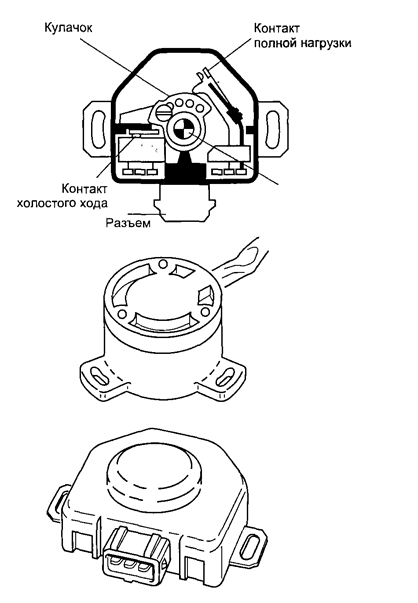 Кулачок
Контакт полной нагрузки
Контакт холостого хода
Разъем