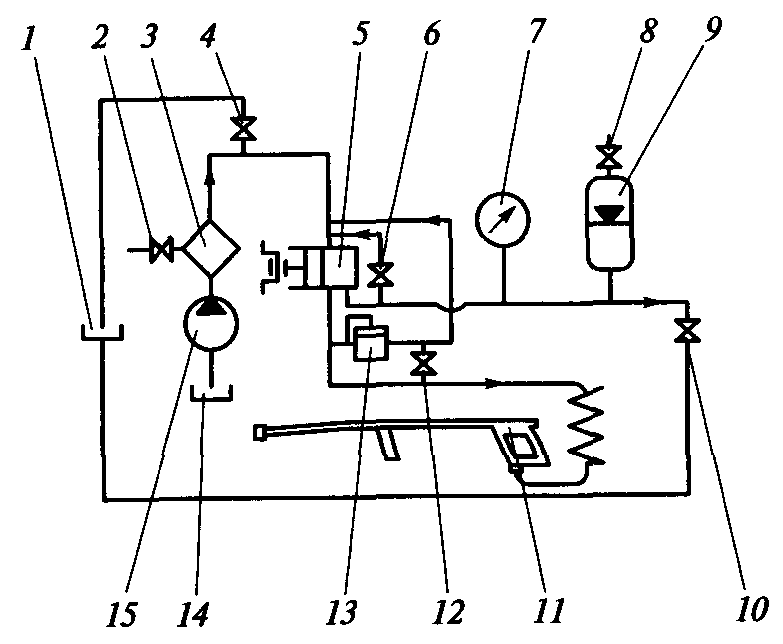 1 2 3 4 5 6 7 8 9

15 14 13 12 11 10