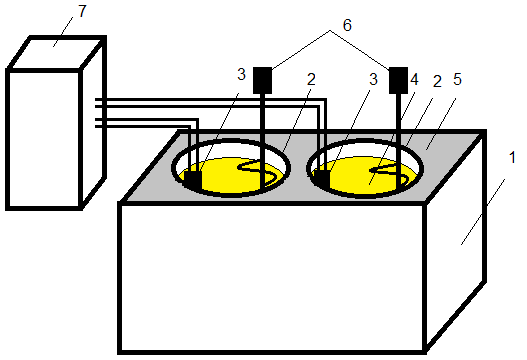 7
6
3
2
3
4
2
5
1