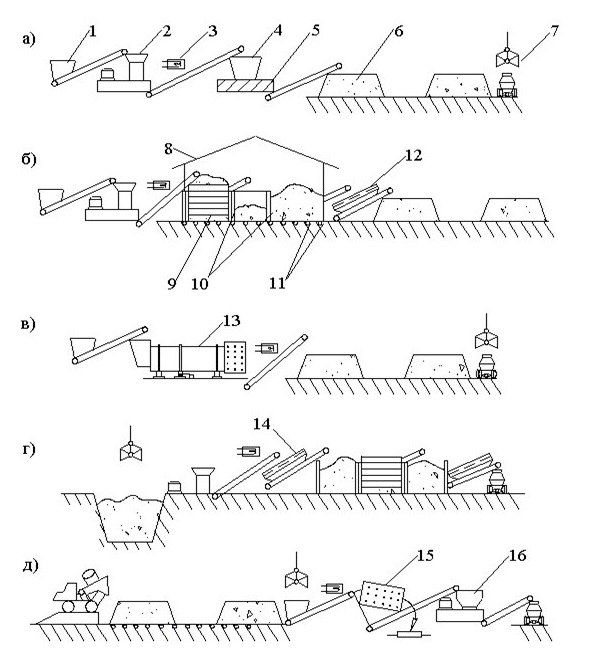 а)
1
2
3
4
5
6
7

б)
8
12
9
10
11

в)
13

г)
14

д)
15
16