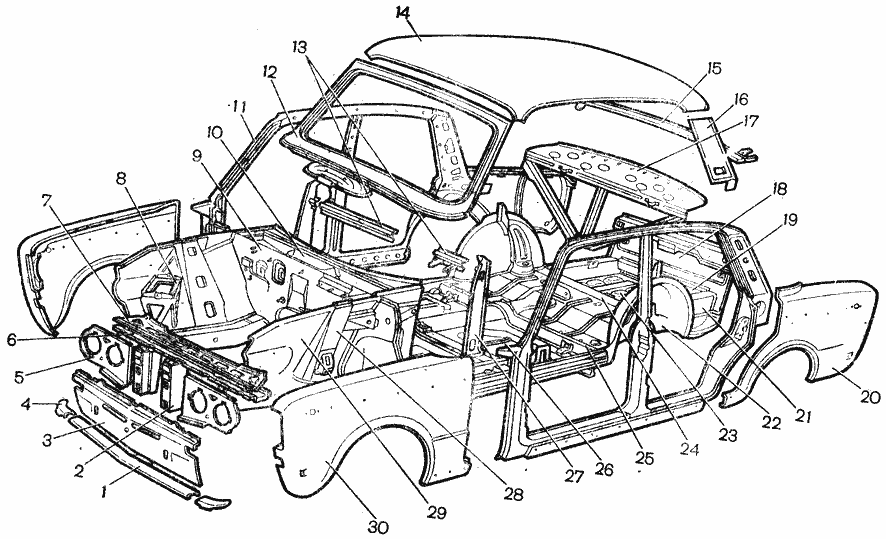 14
13
12
11
10
9
8
7
6
5
4
3
2
1
15
16
17
18
19
20
21
22
23
24
25
26
27
28
29
30