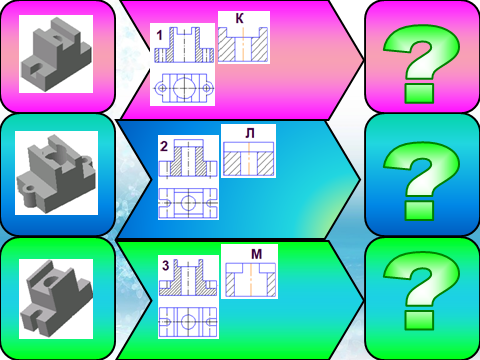 1
К
?
2
Л
?
3
М
?