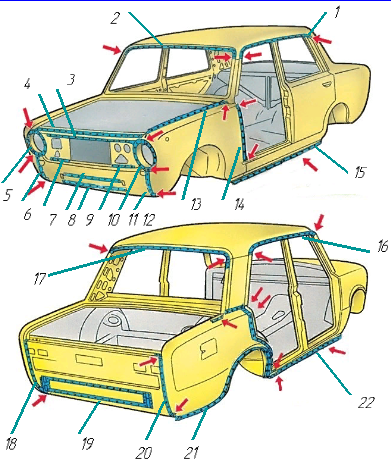 2
1
4
3
5
6
7
8
9
10
11
12
13
14
15
16
17
18
19
20
21
22