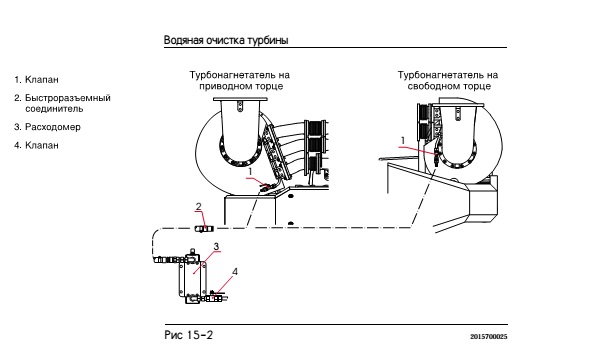 Водяная очистка турбины

1. Клапан

2. Быстроразъемный соединитель

3. Расходомер

4. Клапан

Турбонагнетатель на приводном торце

Турбонагнетатель на свободном торце

1

1

2

3

4

Рис 15-2

2015700025