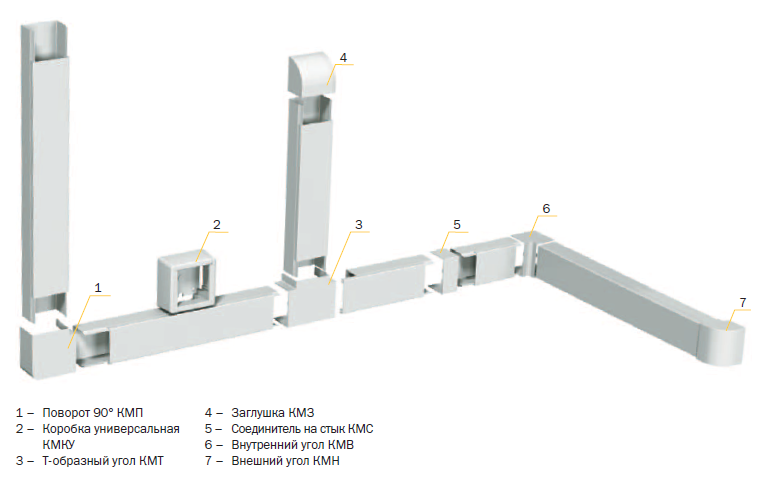 4

2

3

5

6

1

7

1 – Поворот 90° КМП
2 – Коробка универсальная КМКУ
3 – Т-образный угол КМТ

4 – Заглушка КМЗ
5 – Соединитель на стык КМС
6 – Внутренний угол КМВ
7 – Внешний угол КМН