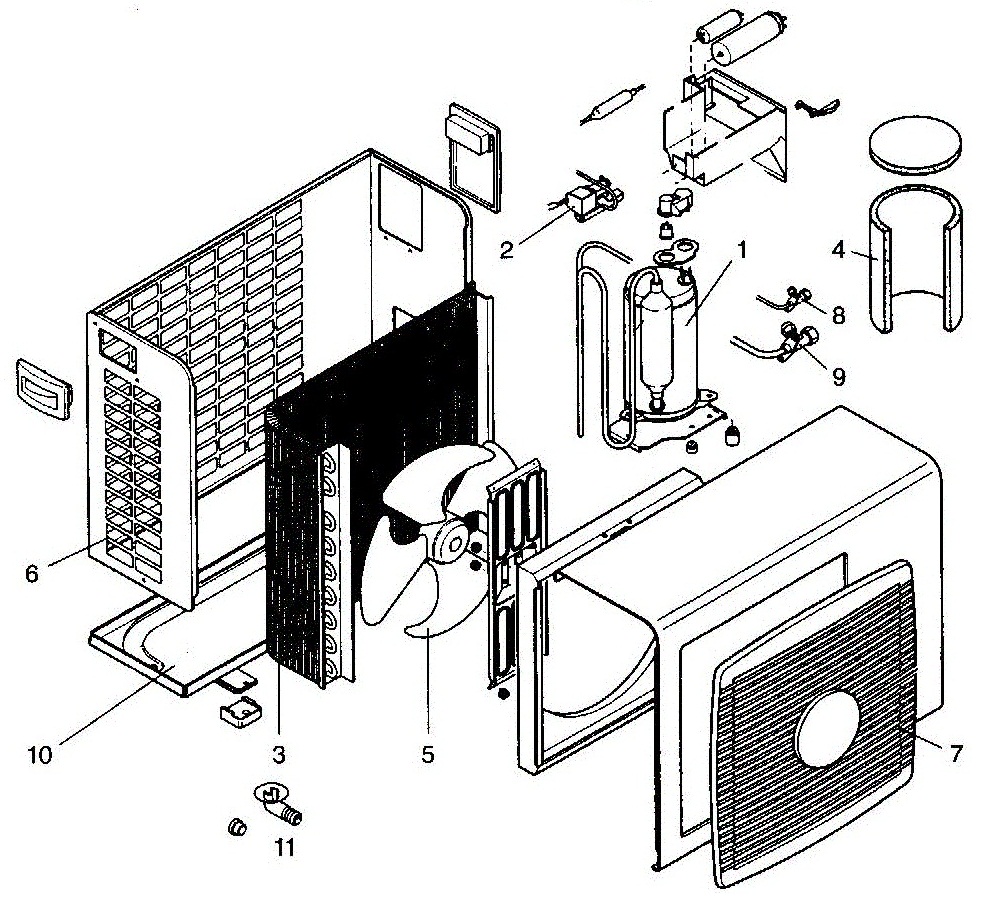 2
1
4
8
9
6
10
3
5
7
11