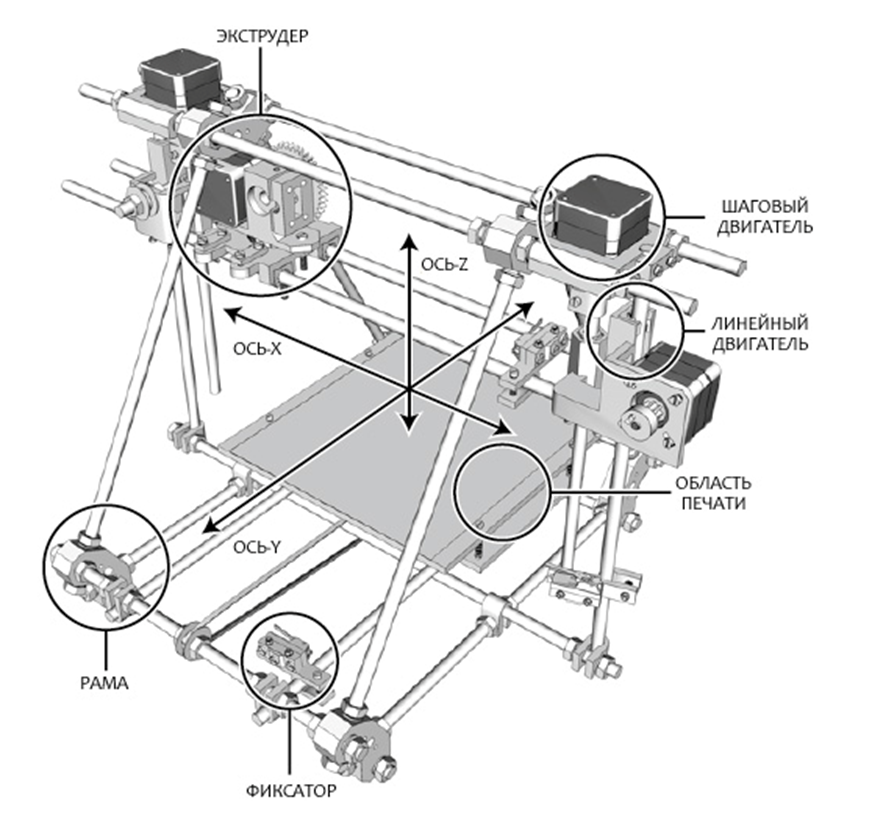 ЭКСТРУДЕР

ШАГОВЫЙ ДВИГАТЕЛЬ

ОСЬ-Z

ЛИНЕЙНЫЙ ДВИГАТЕЛЬ

ОСЬ-X

ОБЛАСТЬ ПЕЧАТИ

ОСЬ-Y

РАМА

ФИКСАТОР