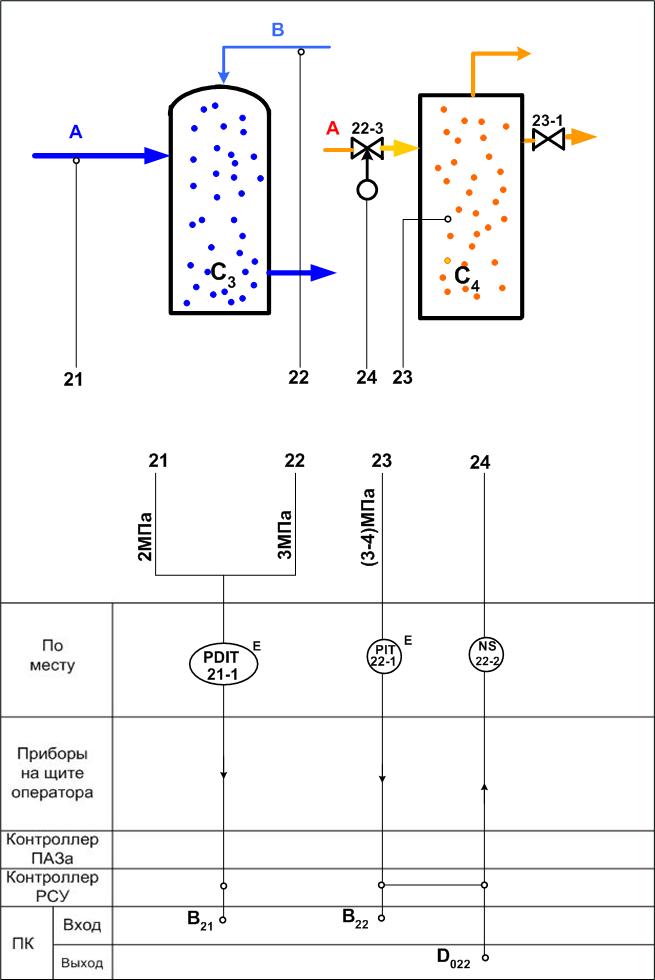 B

A

A

22-3

23-1

$C_3$

$C_4$

21

22

24

23

21

22

23

24

2МПа

3МПа

(3-4)МПа

По месту

PDIT 21-1

E

PIT 22-1

E

NS 22-2

Приборы на щите оператора

Контроллер ПАЗа

Контроллер РСУ

ПК

Вход

Выход

$B_{21}$

$B_{22}$

$D_{022}$