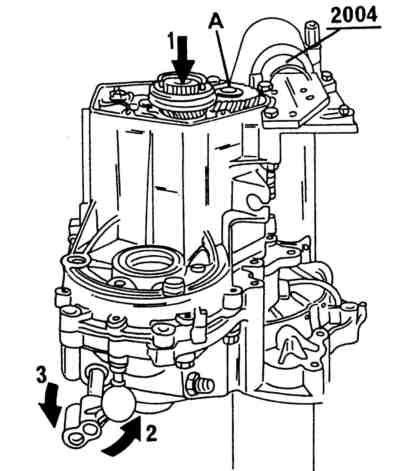 1
A
2004
3
2