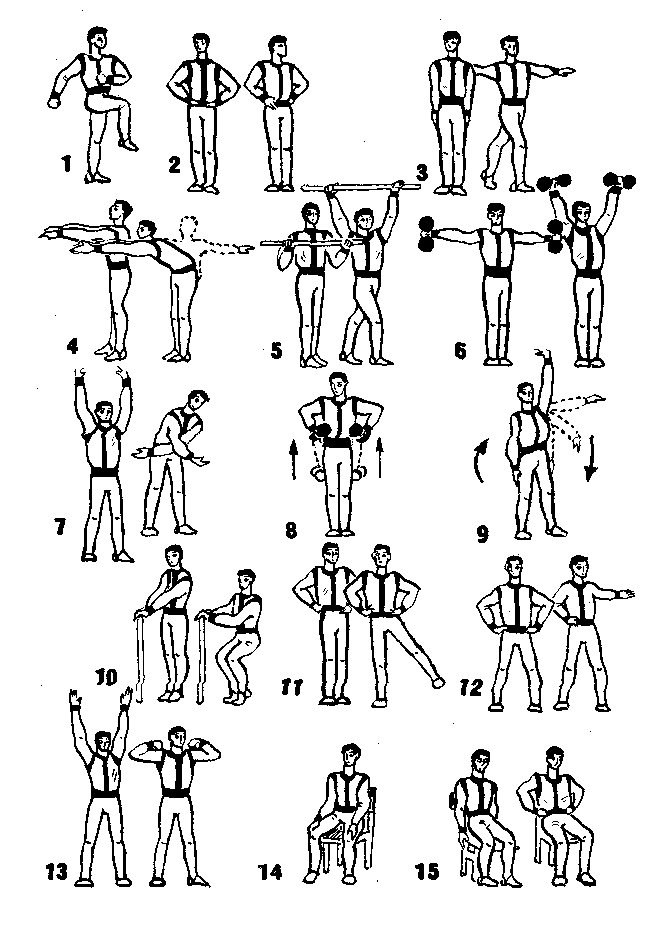 1 2 3
4 5 6
7 8 9
10 11 12
13 14 15