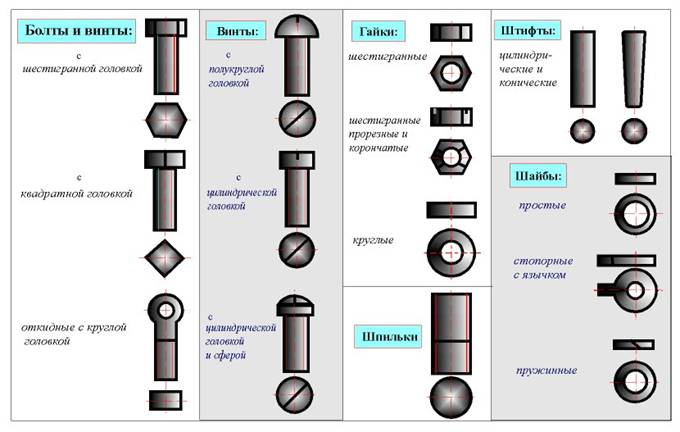 Болты и винты:

с шестигранной головкой

с квадратной головкой

откидные с круглой головкой

Винты:

с полукруглой головкой

с цилиндрической головкой

с цилиндрической головкой и сферой

Гайки:

шестигранные

шестигранные прорезные и корончатые

круглые

Шпильки

Штифты:

цилиндрические и конические

Шайбы:

простые

стопорные с язычком

пружинные