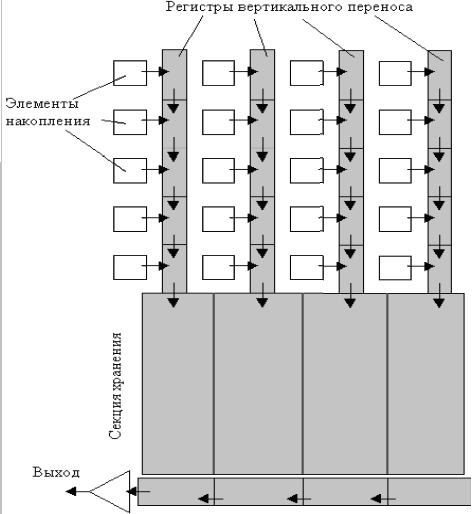 Регистры вертикального переноса

Элементы
накопления

Секция хранения

Выход