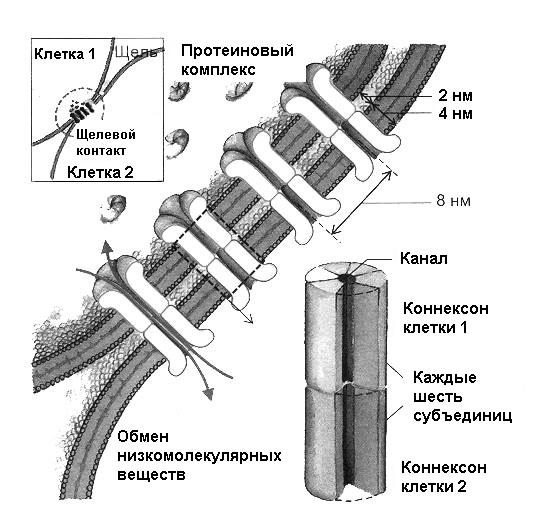 Клетка 1
Щель
Щелевой контакт
Клетка 2

Протеиновый комплекс

2 нм
4 нм
8 нм

Канал
Коннексон клетки 1
Каждые шесть субъединиц
Коннексон клетки 2

Обмен низкомолекулярных веществ