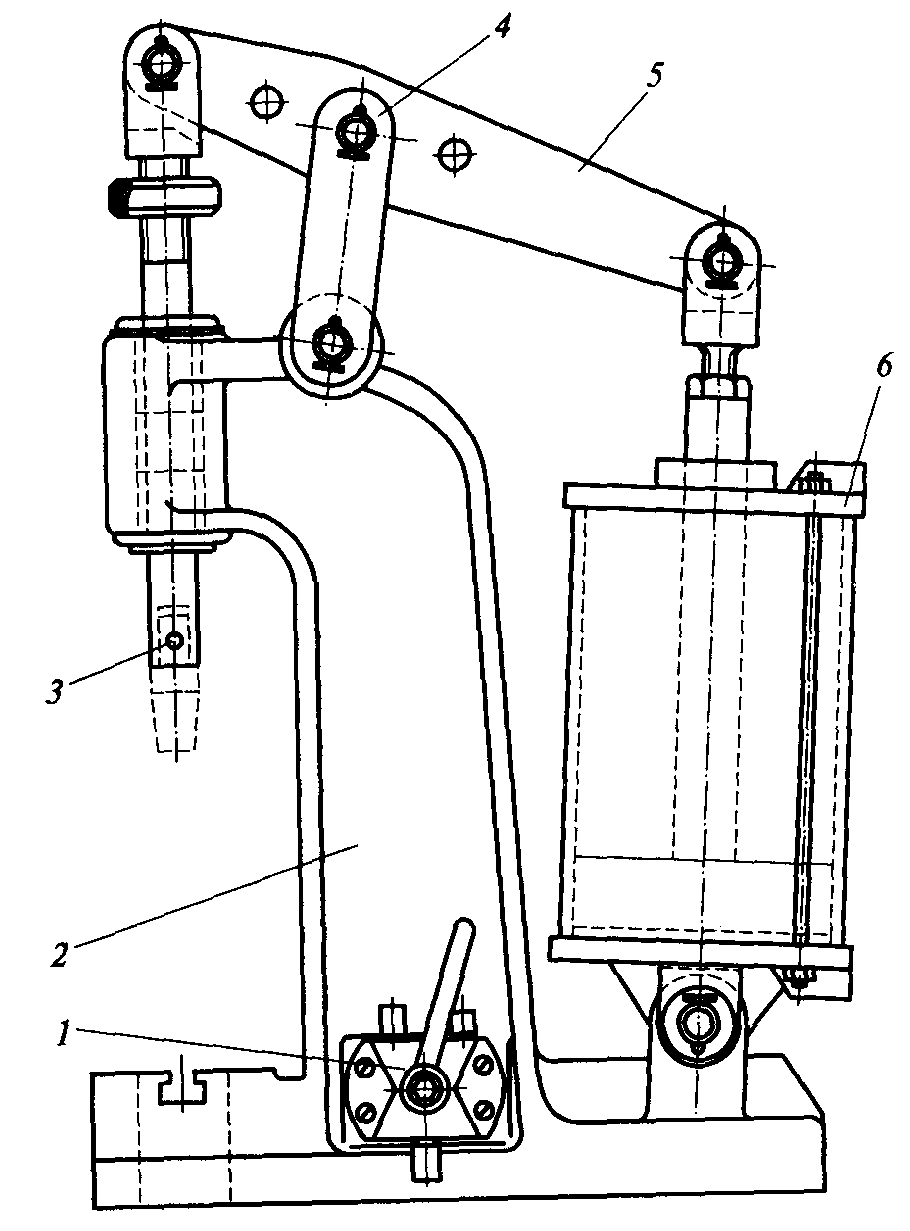 4
5
6
3
2
1