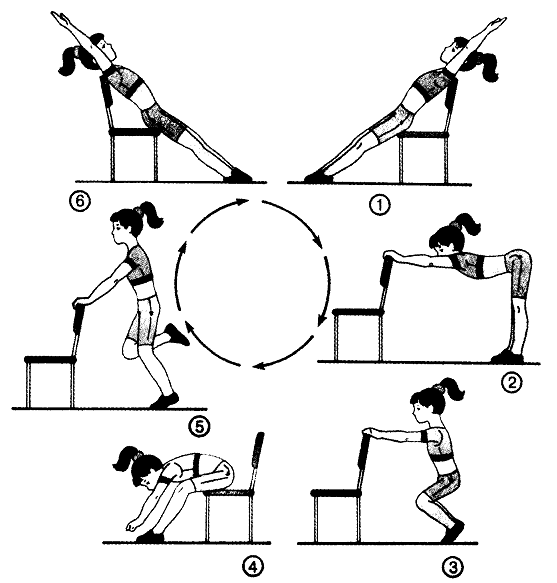 6
1
2
5
4
3