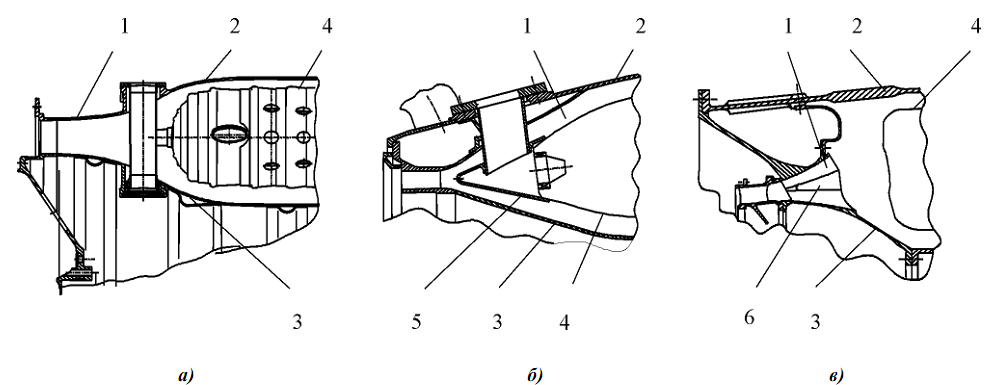 1 2 4

3

а)

1 2

5 3 4

б)

1 2 4

6 3

в)