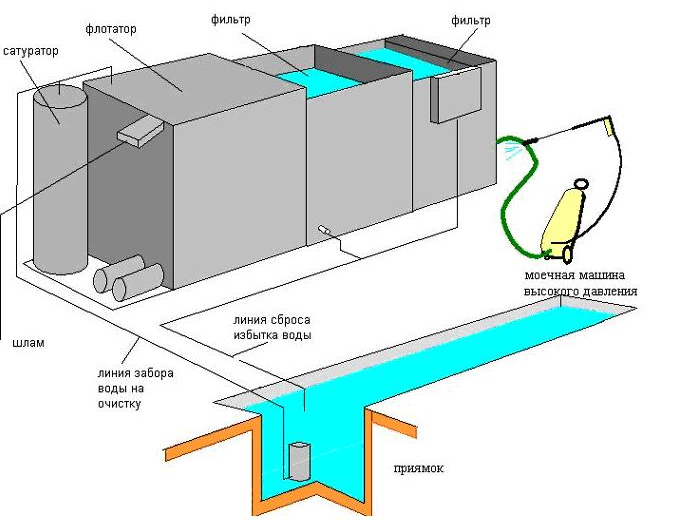 сатуратор

флотатор

фильтр

фильтр

моечная машина высокого давления

шлам

линия сброса избытка воды

линия забора воды на очистку

приямок