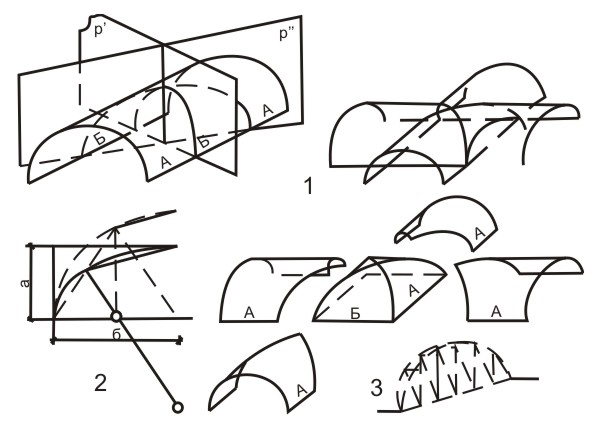 p'
p"
Б
Б
А
А
1
а
б
2
А
А
Б
А
А
А
3