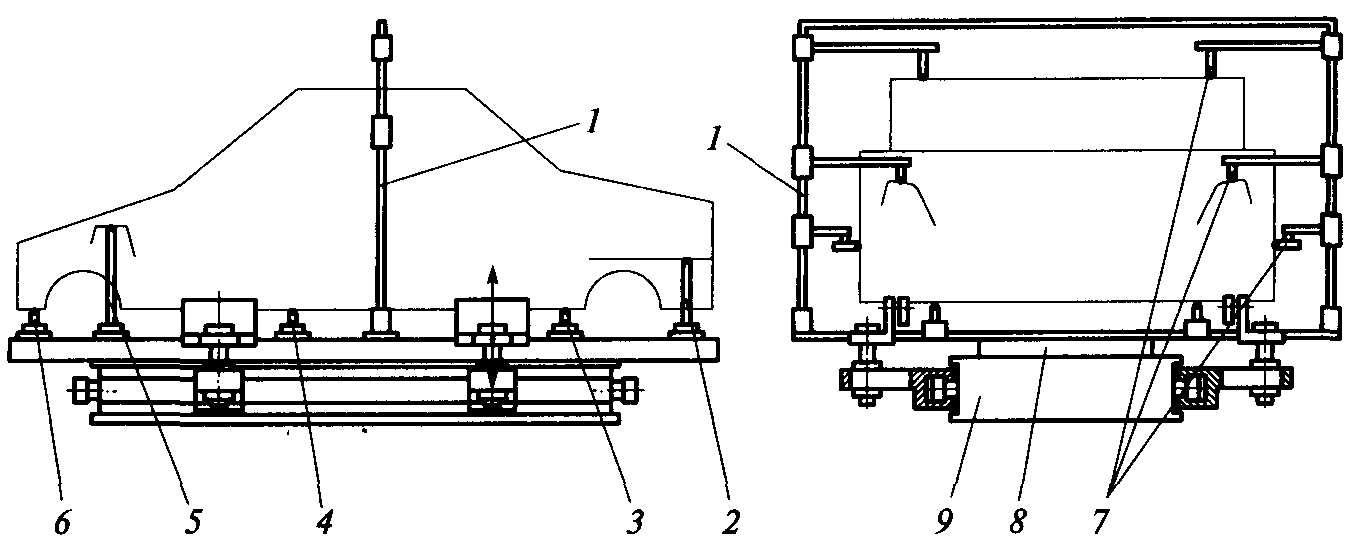 1
6 5 4 3 2
1
9 8 7