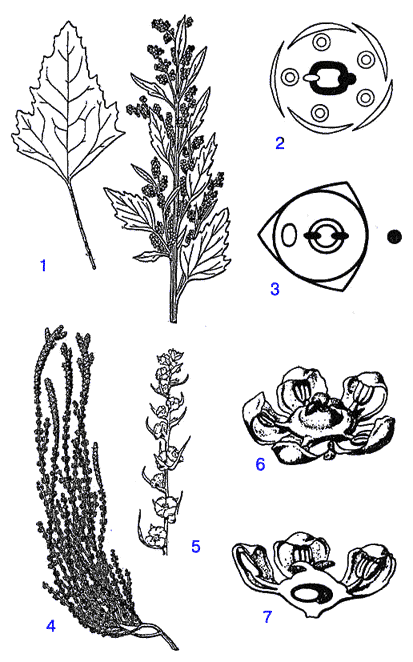 1
2
3
4
5
6
7