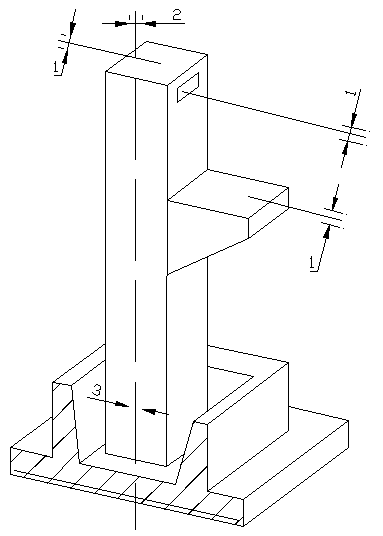 2
1
1
1
3