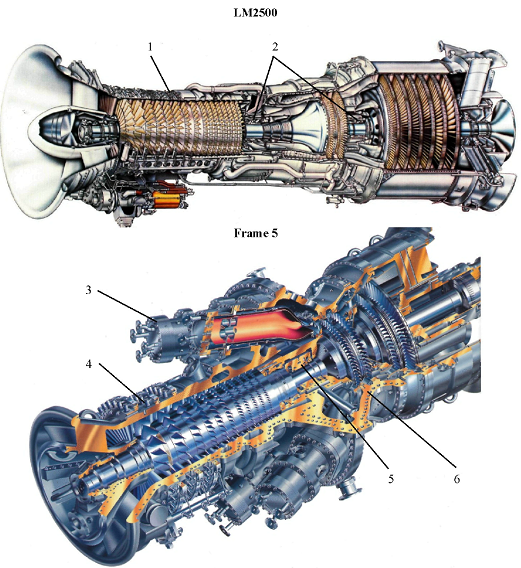 LM2500

1
2

Frame 5

3
4
5
6