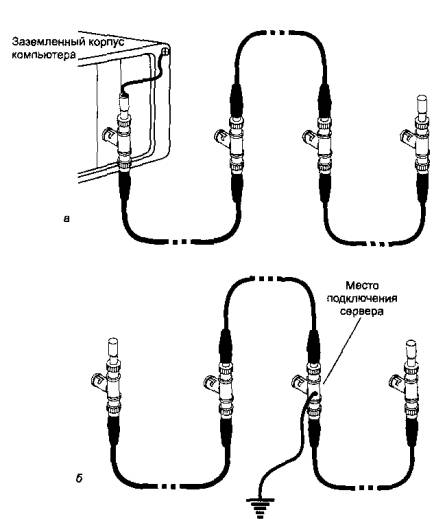 Заземленный корпус компьютера

а

Место подключения сервера

б