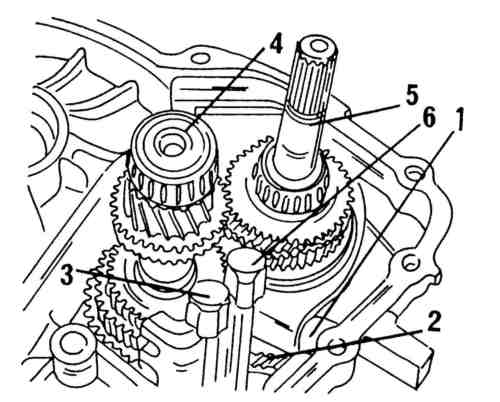 4
5
6
1
3
2