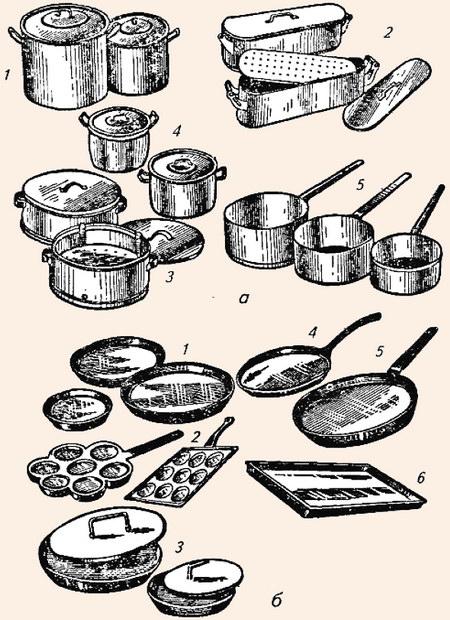 1
2
4
5
3
а
1
4
5
2
6
3
б