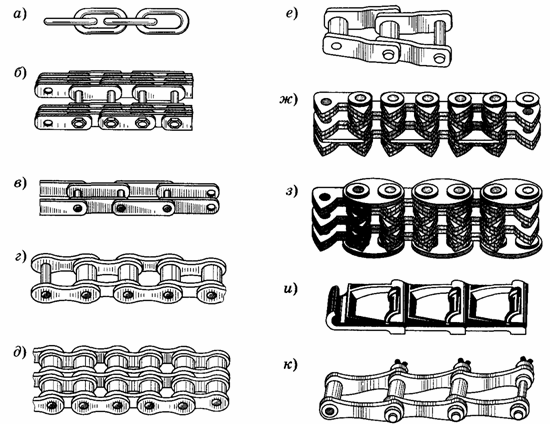 а)
б)
в)
г)
д)
е)
ж)
з)
и)
к)